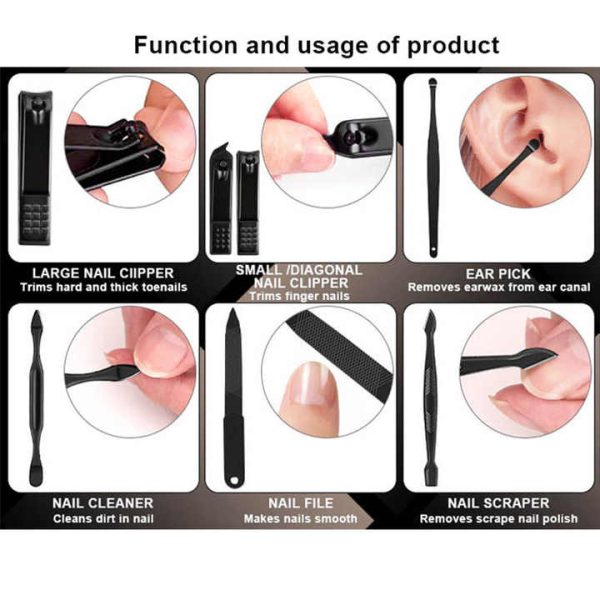 Function and usage of product

LARGE NAIL CIIPPER
Trims hard and thick toenails

SMALL /DIAGONAL NAIL CLIPPER
Trims finger nails

EAR PICK
Removes earwax from ear canal

NAIL CLEANER
Cleans dirt in nail

NAIL FILE
Makes nails smooth

NAIL SCRAPER
Removes scrape nail polish